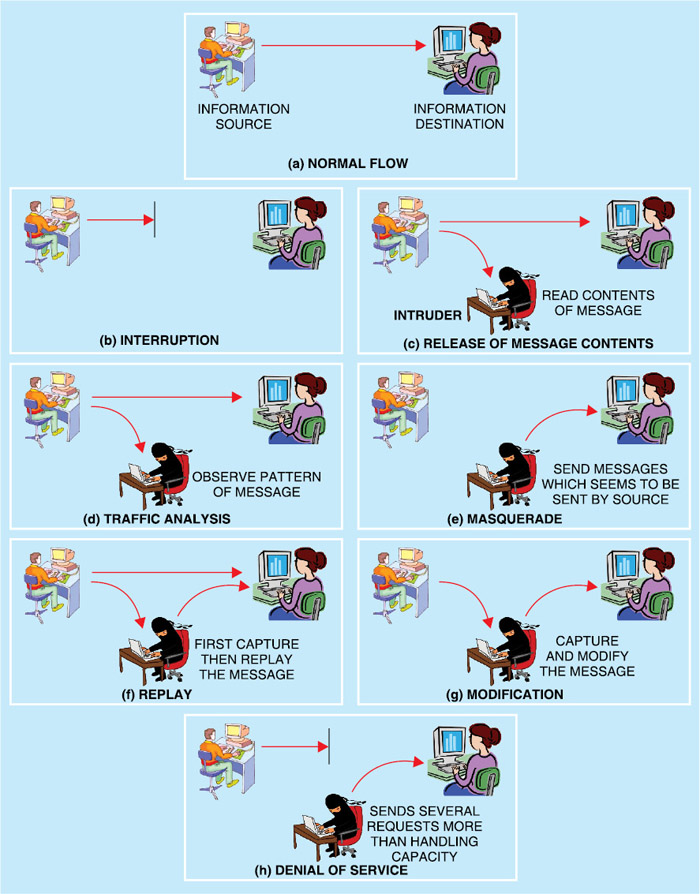 INFORMATION SOURCE

INFORMATION DESTINATION

(a) NORMAL FLOW

(b) INTERRUPTION

INTRUDER

READ CONTENTS OF MESSAGE

(c) RELEASE OF MESSAGE CONTENTS

OBSERVE PATTERN OF MESSAGE

(d) TRAFFIC ANALYSIS

SEND MESSAGES WHICH SEEMS TO BE SENT BY SOURCE

(e) MASQUERADE

FIRST CAPTURE THEN REPLAY THE MESSAGE

(f) REPLAY

CAPTURE AND MODIFY THE MESSAGE

(g) MODIFICATION

SENDS SEVERAL REQUESTS MORE THAN HANDLING CAPACITY

(h) DENIAL OF SERVICE