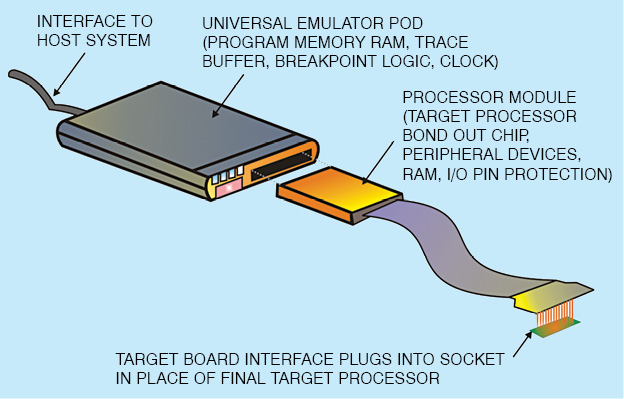 INTERFACE TO HOST SYSTEM

UNIVERSAL EMULATOR POD (PROGRAM MEMORY RAM, TRACE BUFFER, BREAKPOINT LOGIC, CLOCK)

PROCESSOR MODULE (TARGET PROCESSOR BOND OUT CHIP, PERIPHERAL DEVICES, RAM, I/O PIN PROTECTION)

TARGET BOARD INTERFACE PLUGS INTO SOCKET IN PLACE OF FINAL TARGET PROCESSOR