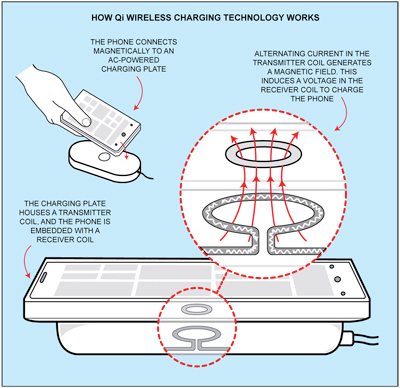 HOW Qi WIRELESS CHARGING TECHNOLOGY WORKS

THE PHONE CONNECTS MAGNETICALLY TO AN AC-POWERED CHARGING PLATE

ALTERNATING CURRENT IN THE TRANSMITTER COIL GENERATES A MAGNETIC FIELD. THIS INDUCES A VOLTAGE IN THE RECEIVER COIL TO CHARGE THE PHONE

THE CHARGING PLATE HOUSES A TRANSMITTER COIL, AND THE PHONE IS EMBEDDED WITH A RECEIVER COIL