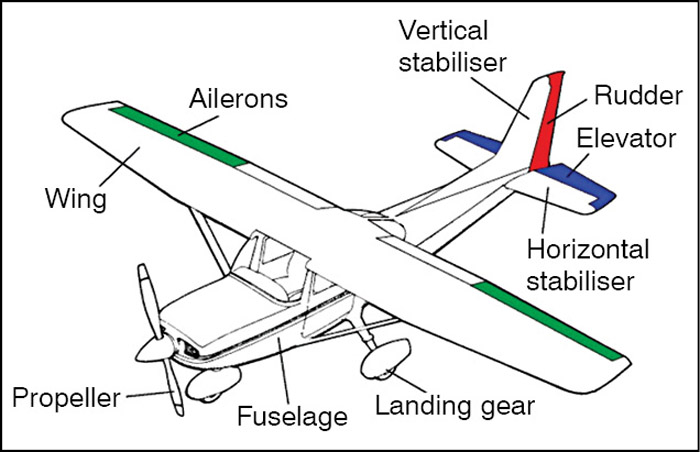 Vertical stabiliser

Ailerons

Rudder

Elevator

Wing

Horizontal stabiliser

Propeller

Fuselage

Landing gear