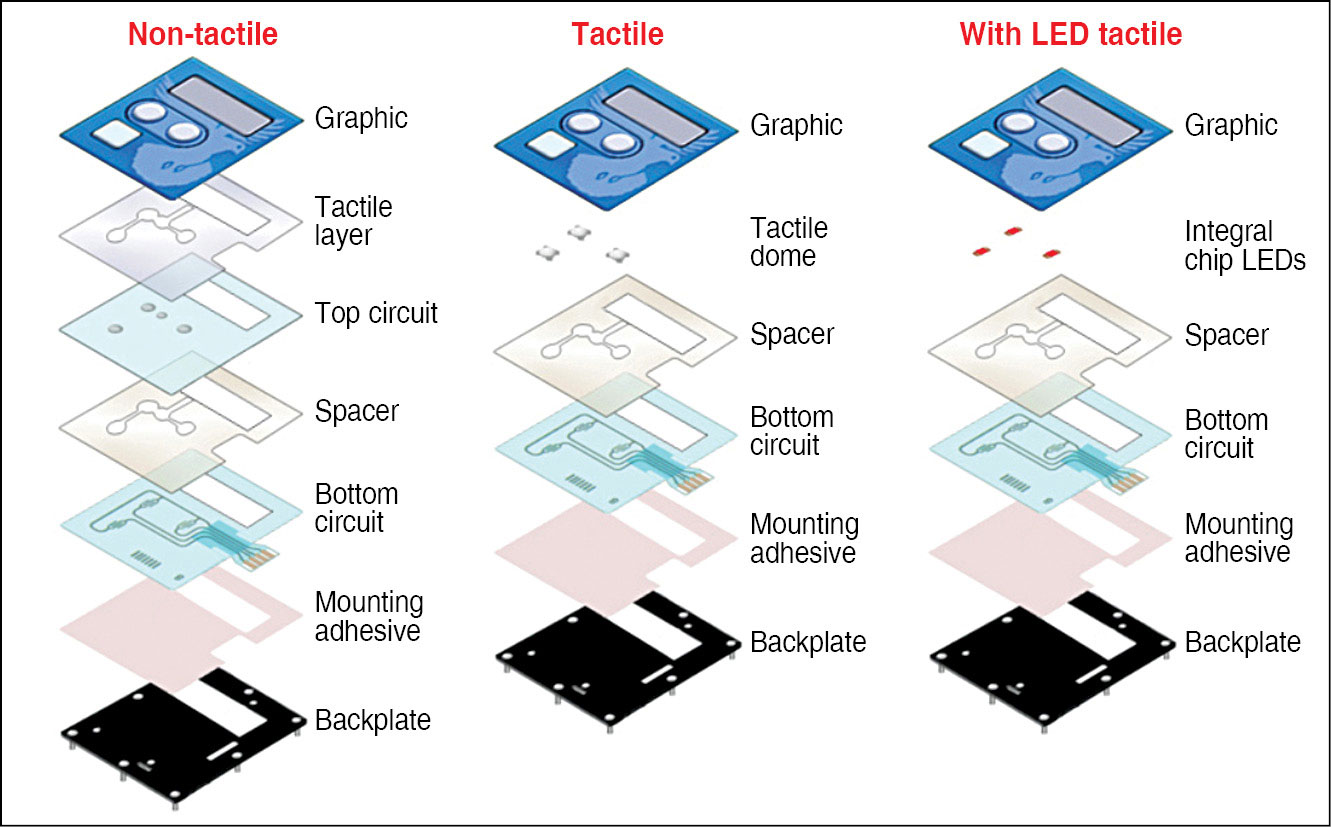 Non-tactile

Graphic

Tactile layer

Top circuit

Spacer

Bottom circuit

Mounting adhesive

Backplate

Tactile

Graphic

Tactile dome

Spacer

Bottom circuit

Mounting adhesive

Backplate

With LED tactile

Graphic

Integral chip LEDs

Spacer

Bottom circuit

Mounting adhesive

Backplate