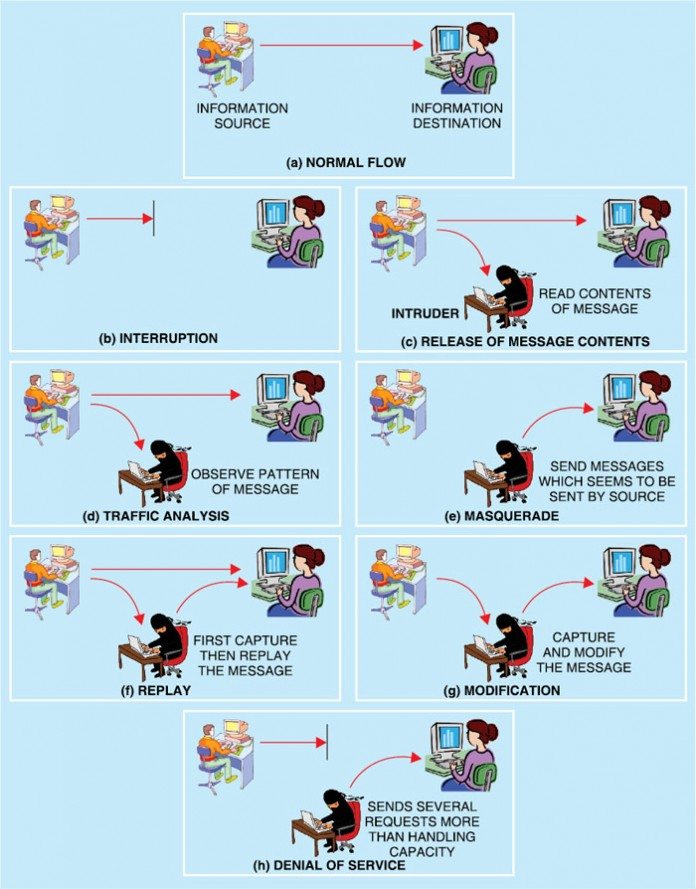 INFORMATION SOURCE

INFORMATION DESTINATION

(a) NORMAL FLOW

(b) INTERRUPTION

INTRUDER

READ CONTENTS OF MESSAGE

(c) RELEASE OF MESSAGE CONTENTS

OBSERVE PATTERN OF MESSAGE

(d) TRAFFIC ANALYSIS

SEND MESSAGES WHICH SEEMS TO BE SENT BY SOURCE

(e) MASQUERADE

FIRST CAPTURE THEN REPLAY THE MESSAGE

(f) REPLAY

CAPTURE AND MODIFY THE MESSAGE

(g) MODIFICATION

SENDS SEVERAL REQUESTS MORE THAN HANDLING CAPACITY

(h) DENIAL OF SERVICE