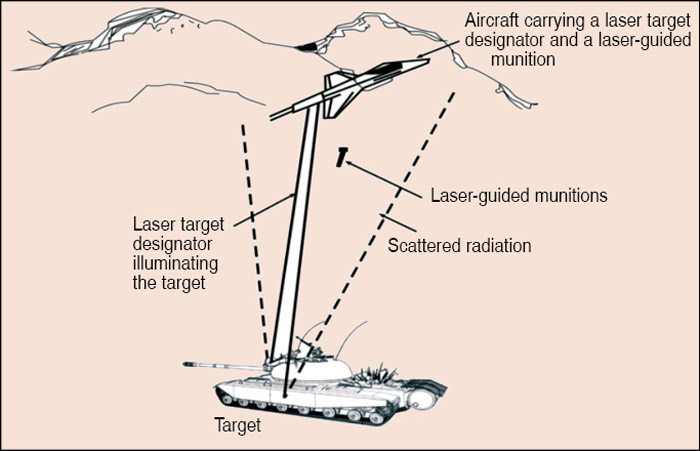 Aircraft carrying a laser target designator and a laser-guided munition

Laser-guided munitions

Laser target designator illuminating the target

Scattered radiation

Target