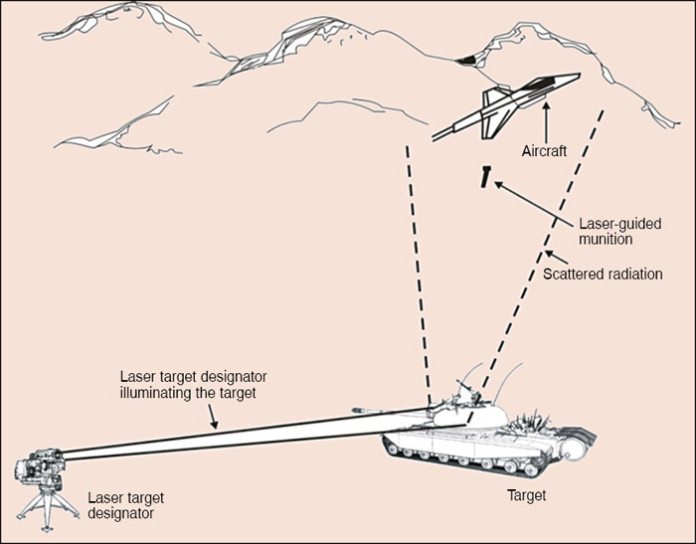 Aircraft

Laser-guided munition

Scattered radiation

Laser target designator illuminating the target

Laser target designator

Target