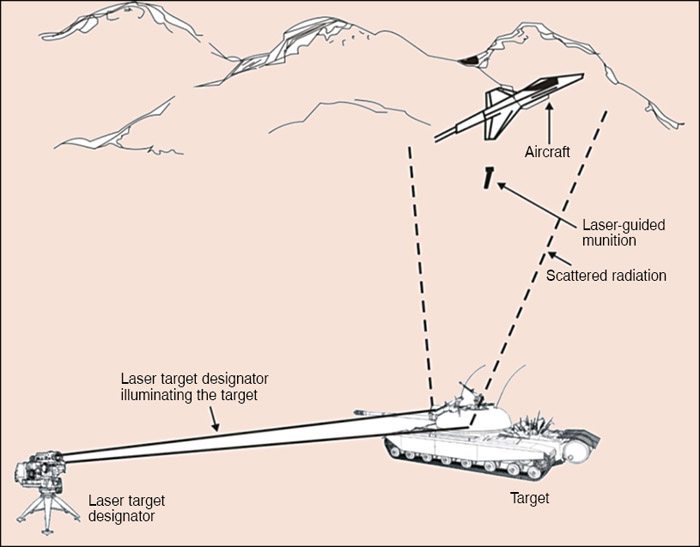 Aircraft

Laser-guided munition

Scattered radiation

Laser target designator illuminating the target

Laser target designator

Target