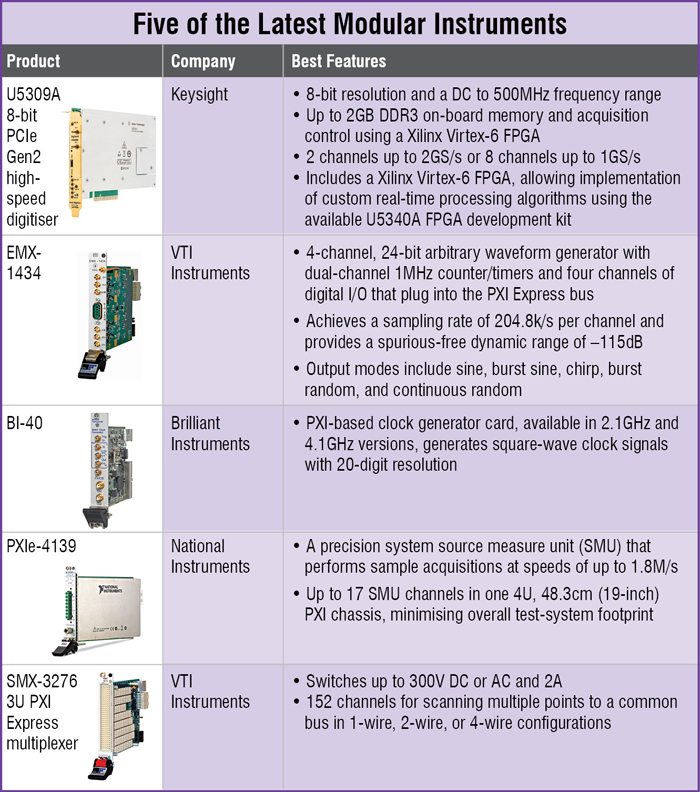 Five of the Latest Modular Instruments

| Product | Company | Best Features |
|---|---|---|
| U5309A 8-bit PCIe Gen2 high-speed digitiser | Keysight | • 8-bit resolution and a DC to 500MHz frequency range • Up to 2GB DDR3 on-board memory and acquisition control using a Xilinx Virtex-6 FPGA • 2 channels up to 2GS/s or 8 channels up to 1GS/s • Includes a Xilinx Virtex-6 FPGA, allowing implementation of custom real-time processing algorithms using the available U5340A FPGA development kit |
| EMX-1434 | VTI Instruments | • 4-channel, 24-bit arbitrary waveform generator with dual-channel 1MHz counter/timers and four channels of digital I/O that plug into the PXI Express bus • Achieves a sampling rate of 204.8k/s per channel and provides a spurious-free dynamic range of –115dB • Output modes include sine, burst sine, chirp, burst random, and continuous random |
| BI-40 | Brilliant Instruments | • PXI-based clock generator card, available in 2.1GHz and 4.1GHz versions, generates square-wave clock signals with 20-digit resolution |
| PXIe-4139 | National Instruments | • A precision system source measure unit (SMU) that performs sample acquisitions at speeds of up to 1.8M/s • Up to 17 SMU channels in one 4U, 48.3cm (19-inch) PXI chassis, minimising overall test-system footprint |
| SMX-3276 3U PXI Express multiplexer | VTI Instruments | • Switches up to 300V DC or AC and 2A • 152 channels for scanning multiple points to a common bus in 1-wire, 2-wire, or 4-wire configurations |