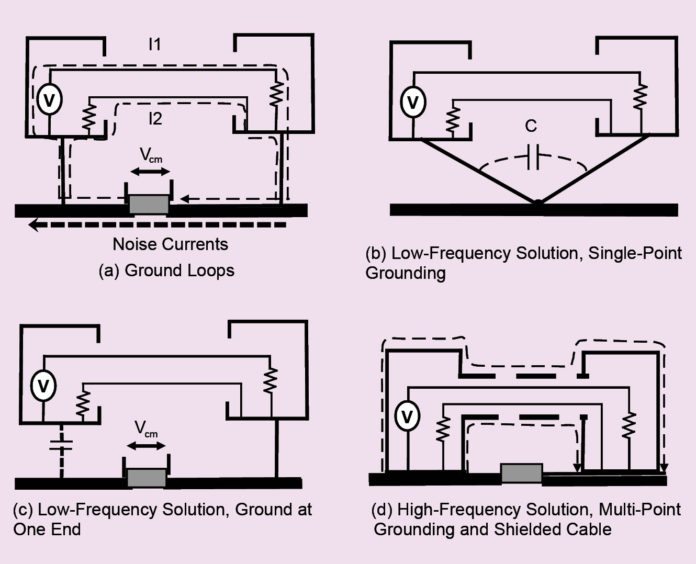 I1

V

I2

$V_{cm}$

Noise Currents

(a) Ground Loops

V

C

(b) Low-Frequency Solution, Single-Point Grounding

V

$V_{cm}$

(c) Low-Frequency Solution, Ground at One End

V

(d) High-Frequency Solution, Multi-Point Grounding and Shielded Cable