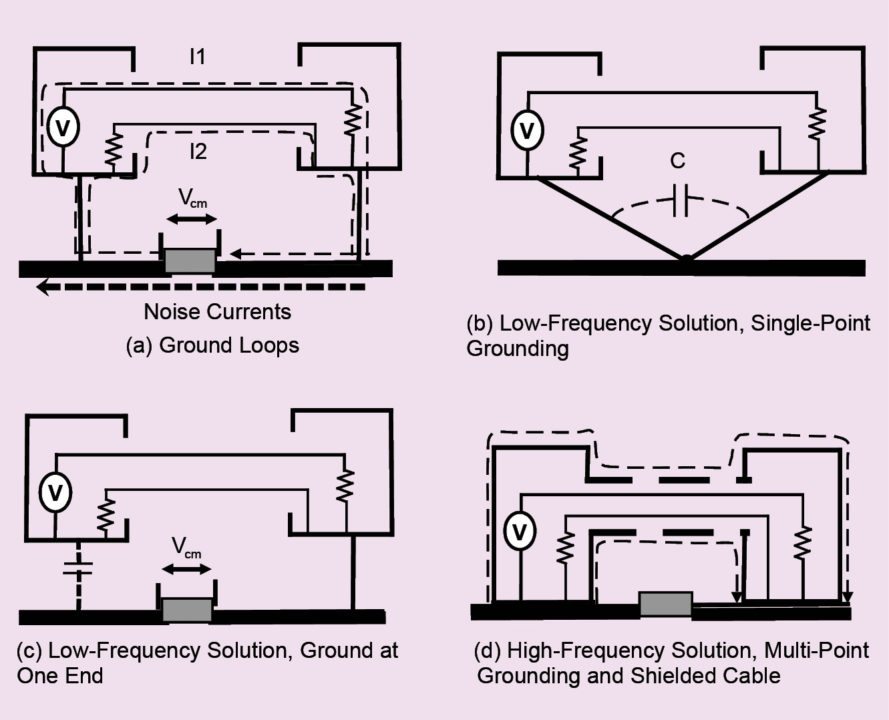 I1

V

I2

$V_{cm}$

Noise Currents

(a) Ground Loops

V

C

(b) Low-Frequency Solution, Single-Point Grounding

V

$V_{cm}$

(c) Low-Frequency Solution, Ground at One End

V

(d) High-Frequency Solution, Multi-Point Grounding and Shielded Cable