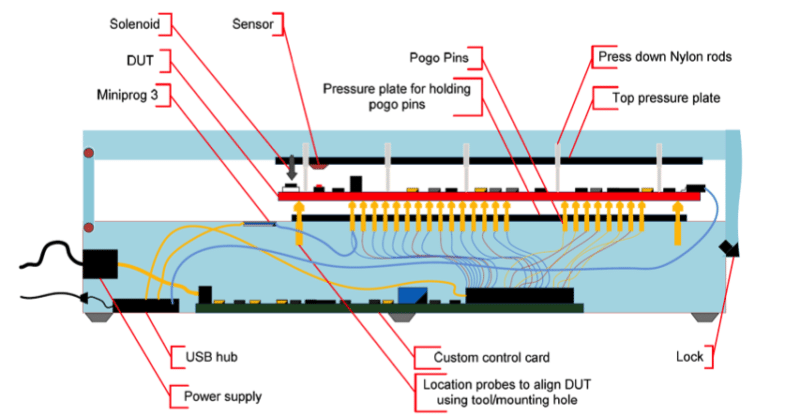 Solenoid
Sensor
DUT
Miniprog 3
Pogo Pins
Pressure plate for holding pogo pins
Press down Nylon rods
Top pressure plate
USB hub
Power supply
Custom control card
Location probes to align DUT using tool/mounting hole
Lock