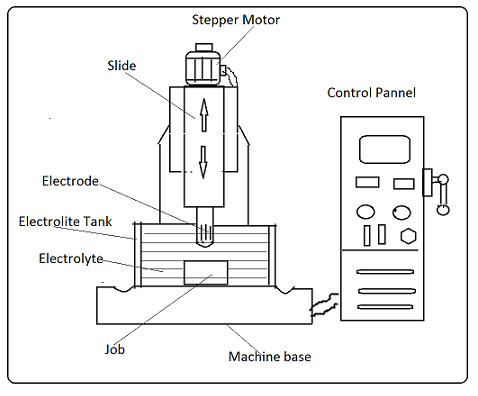 Stepper Motor
Slide
Control Pannel
Electrode
Electrolite Tank
Electrolyte
Job
Machine base