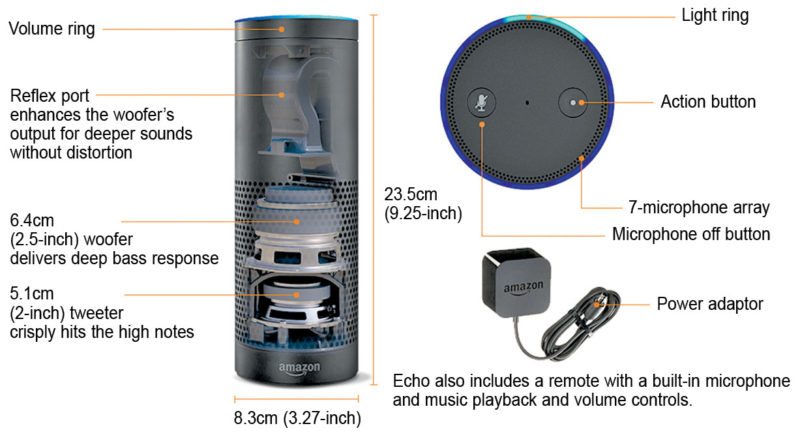 Volume ring

Reflex port
enhances the woofer's output for deeper sounds without distortion

6.4cm
(2.5-inch) woofer
delivers deep bass response

5.1cm
(2-inch) tweeter
crisply hits the high notes

amazon

8.3cm (3.27-inch)

23.5cm
(9.25-inch)

Light ring

Action button

7-microphone array

Microphone off button

amazon

Power adaptor

Echo also includes a remote with a built-in microphone and music playback and volume controls.