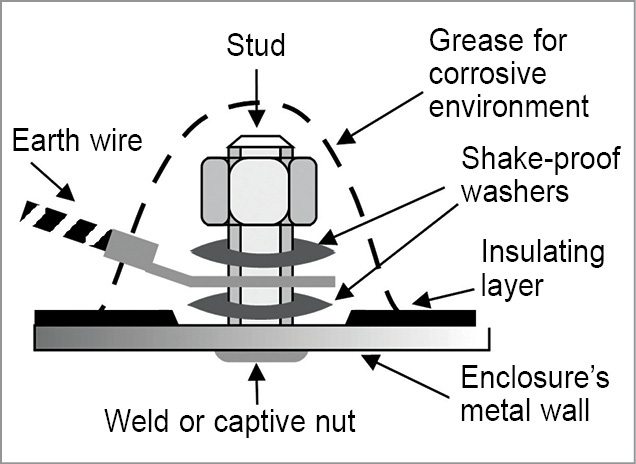 Stud

Grease for corrosive environment

Earth wire

Shake-proof washers

Insulating layer

Enclosure's metal wall

Weld or captive nut