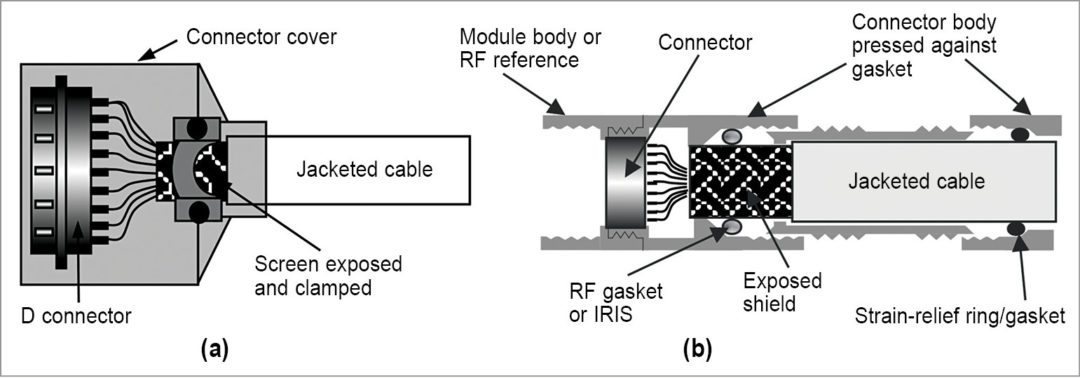 Connector cover

Jacketed cable

Screen exposed and clamped

D connector

(a)

Module body or RF reference

Connector

Connector body pressed against gasket

Jacketed cable

RF gasket or IRIS

Exposed shield

Strain-relief ring/gasket

(b)