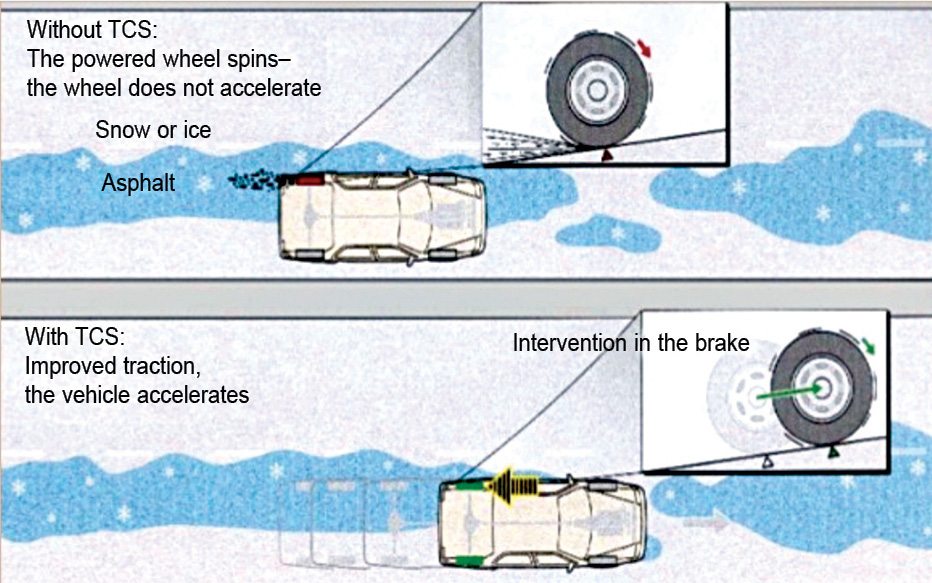 Without TCS:
The powered wheel spins–
the wheel does not accelerate

Snow or ice

Asphalt

With TCS:
Improved traction,
the vehicle accelerates

Intervention in the brake