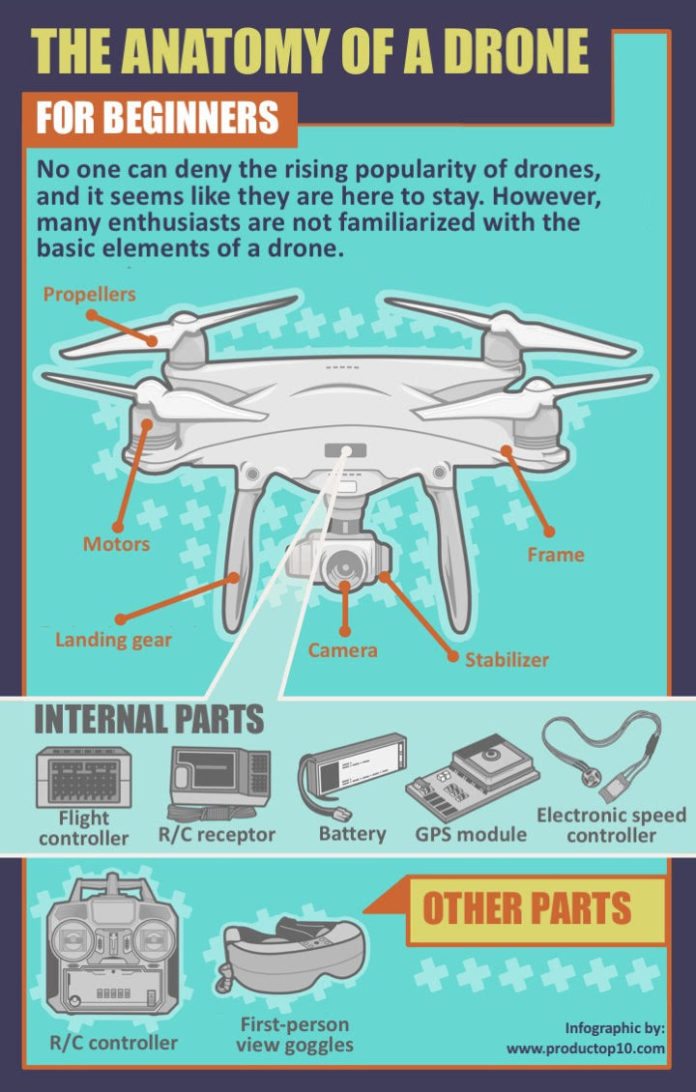 THE ANATOMY OF A DRONE

FOR BEGINNERS

No one can deny the rising popularity of drones, and it seems like they are here to stay. However, many enthusiasts are not familiarized with the basic elements of a drone.

Propellers

Motors

Frame

Landing gear

Camera

Stabilizer

INTERNAL PARTS

Flight controller

R/C receptor

Battery

GPS module

Electronic speed controller

OTHER PARTS

R/C controller

First-person view goggles

Infographic by: www.productop10.com