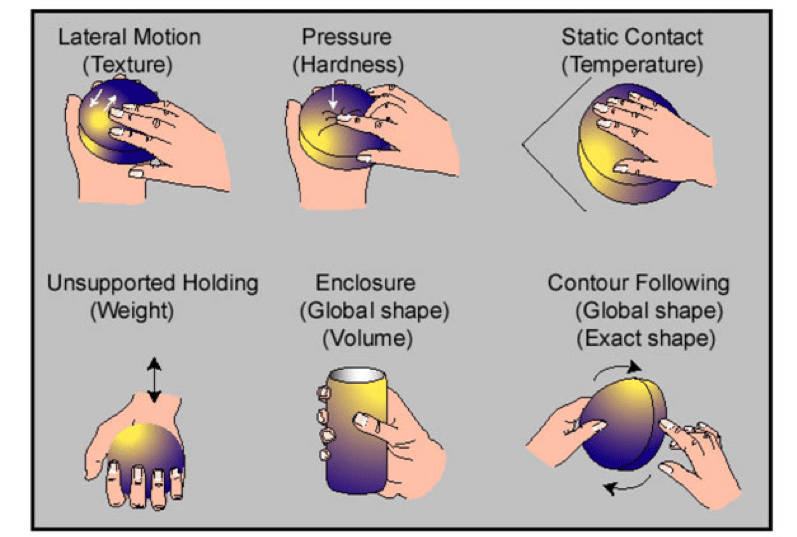 Lateral Motion
(Texture)

Pressure
(Hardness)

Static Contact
(Temperature)

Unsupported Holding
(Weight)

Enclosure
(Global shape)
(Volume)

Contour Following
(Global shape)
(Exact shape)