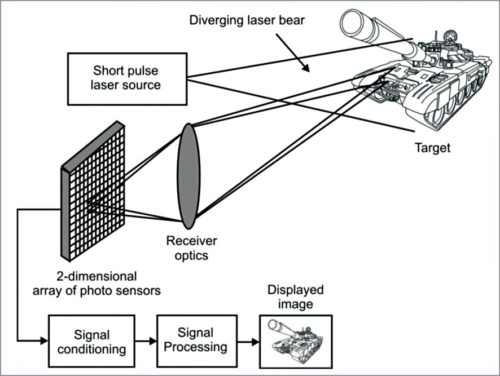 Diverging laser bear

Short pulse laser source

Target

Receiver optics

2-dimensional array of photo sensors

Displayed image

Signal conditioning

Signal Processing