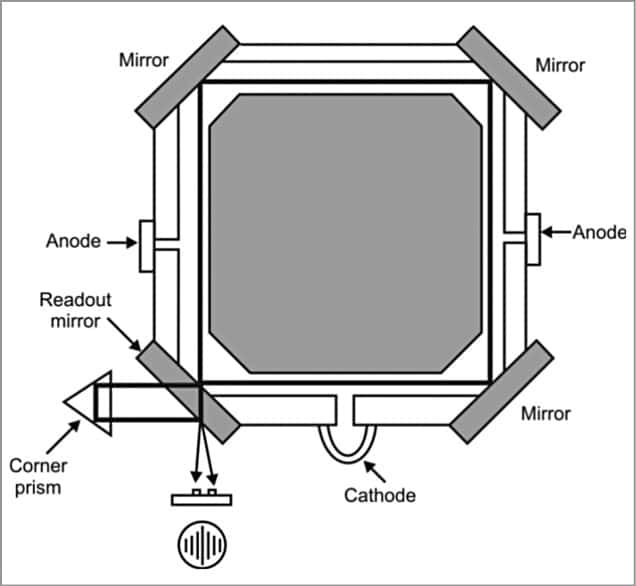 Mirror
Mirror
Anode
Anode
Readout mirror
Mirror
Corner prism
Cathode