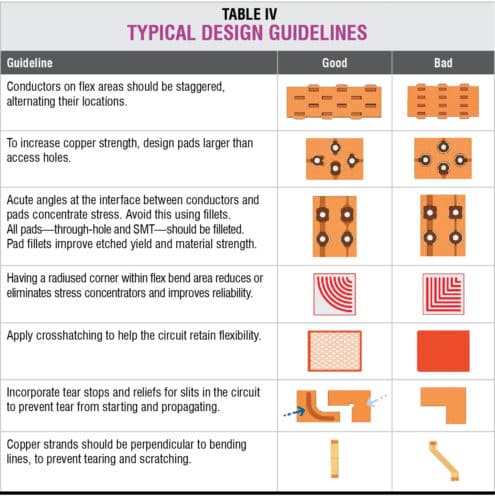 TABLE IV
TYPICAL DESIGN GUIDELINES

| Guideline | Good | Bad |
|---|---|---|
| Conductors on flex areas should be staggered, alternating their locations. | | |
| To increase copper strength, design pads larger than access holes. | | |
| Acute angles at the interface between conductors and pads concentrate stress. Avoid this using fillets. All pads—through-hole and SMT—should be filleted. Pad fillets improve etched yield and material strength. | | |
| Having a radiused corner within flex bend area reduces or eliminates stress concentrators and improves reliability. | | |
| Apply crosshatching to help the circuit retain flexibility. | | |
| Incorporate tear stops and reliefs for slits in the circuit to prevent tear from starting and propagating. | | |
| Copper strands should be perpendicular to bending lines, to prevent tearing and scratching. | | |