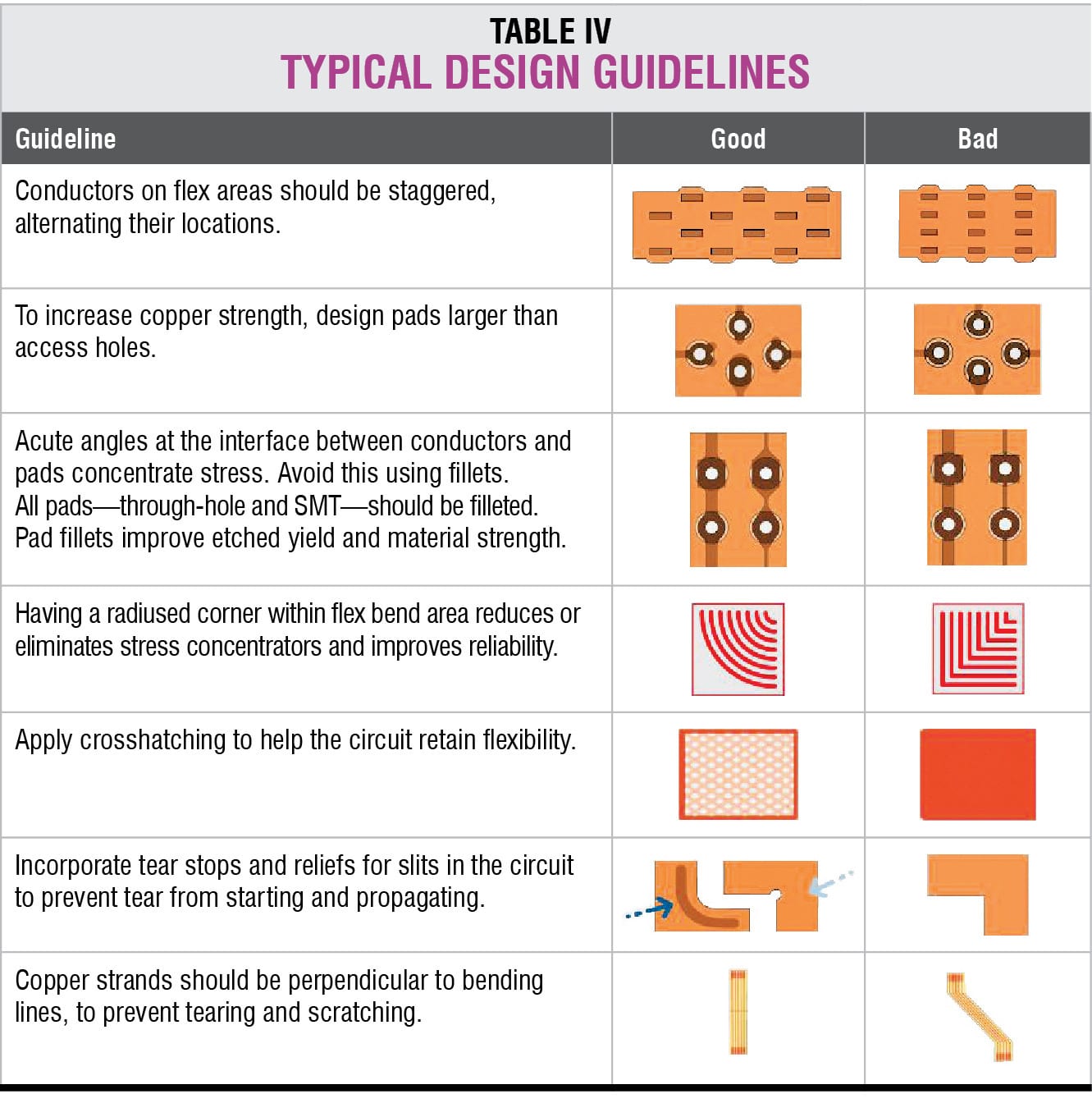 TABLE IV
TYPICAL DESIGN GUIDELINES

| Guideline | Good | Bad |
|---|---|---|
| Conductors on flex areas should be staggered, alternating their locations. | | |
| To increase copper strength, design pads larger than access holes. | | |
| Acute angles at the interface between conductors and pads concentrate stress. Avoid this using fillets. All pads—through-hole and SMT—should be filleted. Pad fillets improve etched yield and material strength. | | |
| Having a radiused corner within flex bend area reduces or eliminates stress concentrators and improves reliability. | | |
| Apply crosshatching to help the circuit retain flexibility. | | |
| Incorporate tear stops and reliefs for slits in the circuit to prevent tear from starting and propagating. | | |
| Copper strands should be perpendicular to bending lines, to prevent tearing and scratching. | | |