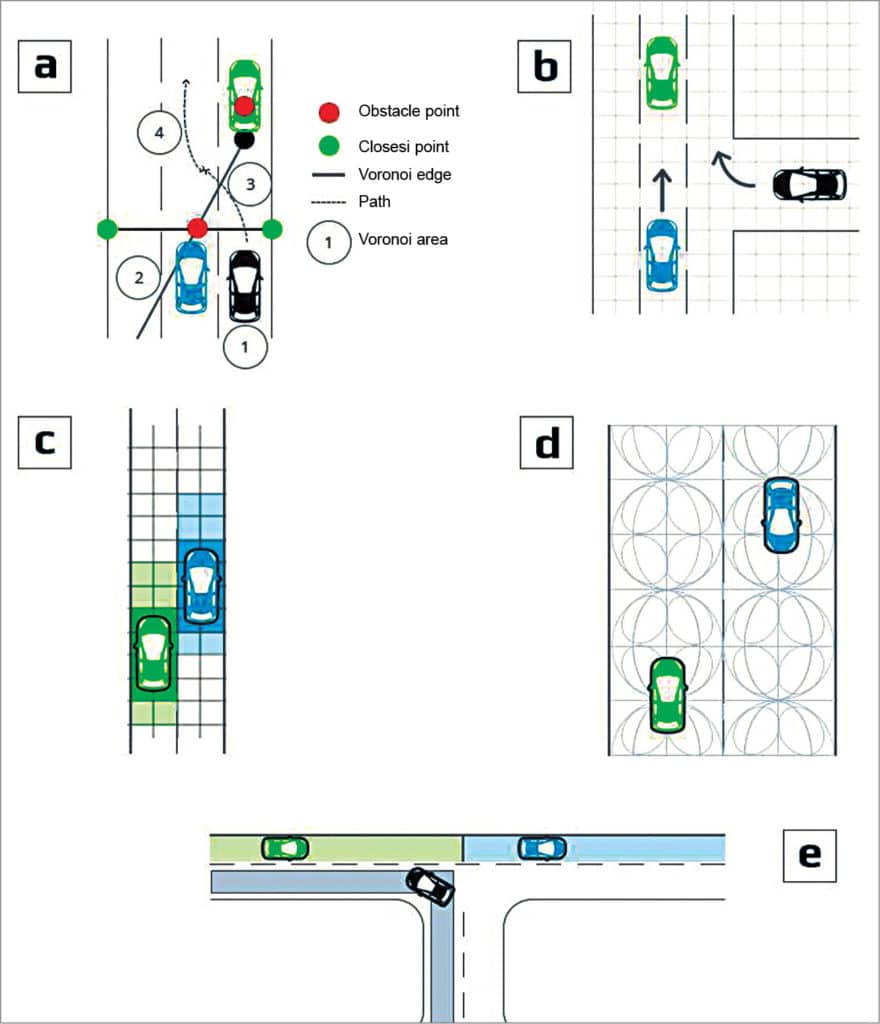 a

4

3

2

1

Obstacle point

Closesi point

Voronoi edge

Path

1 Voronoi area

b

c

d

e