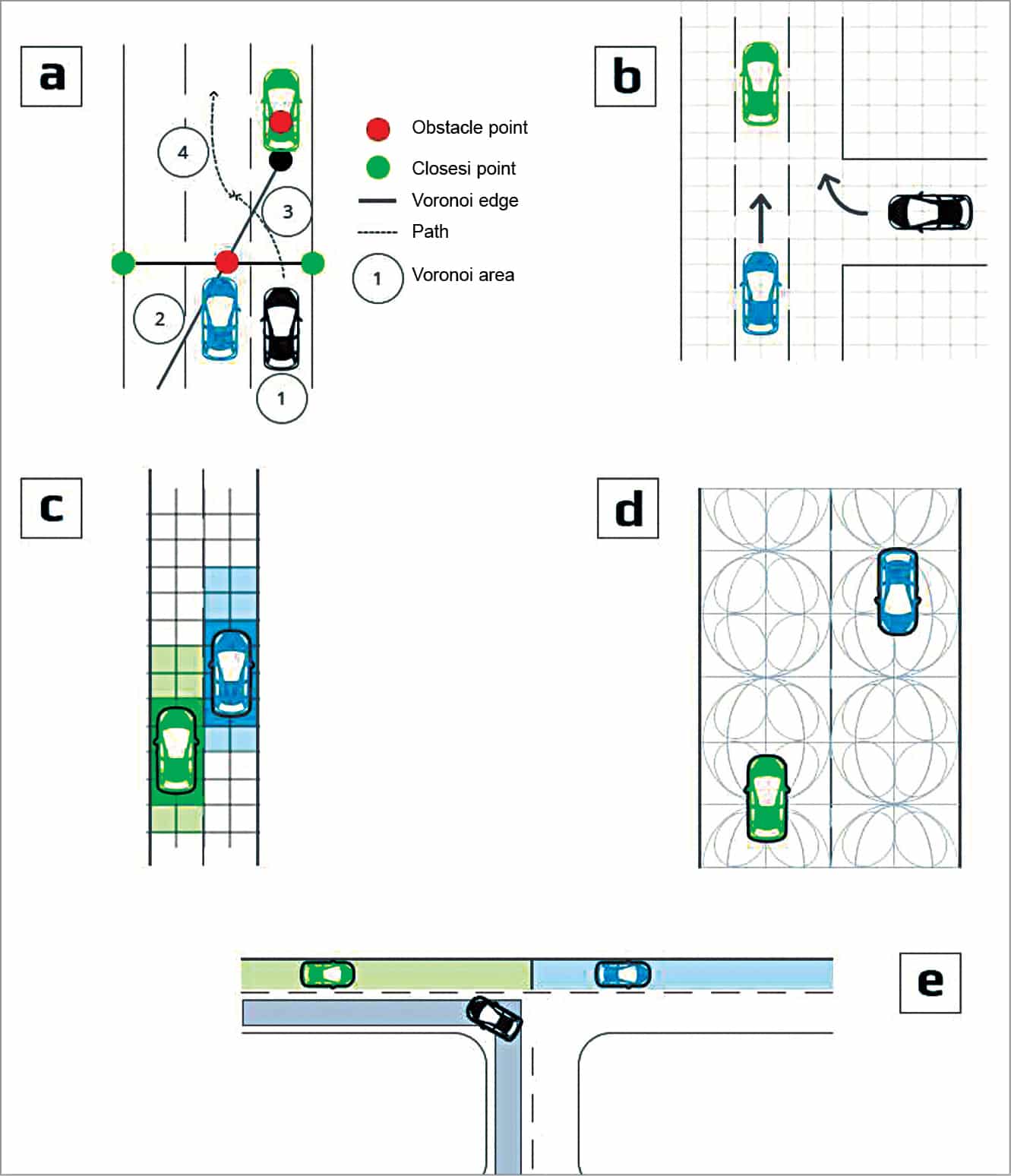 a

4

3

2

1

Obstacle point

Closesi point

Voronoi edge

Path

1 Voronoi area

b

c

d

e