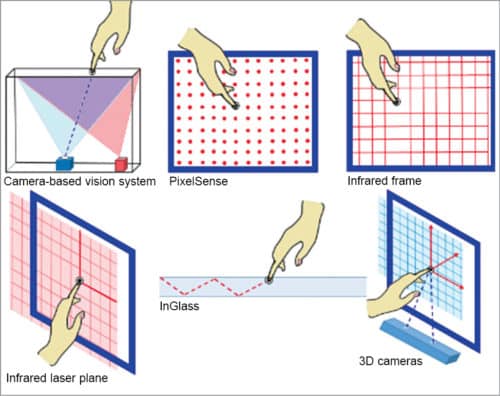 Camera-based vision system

PixelSense

Infrared frame

Infrared laser plane

InGlass

3D cameras