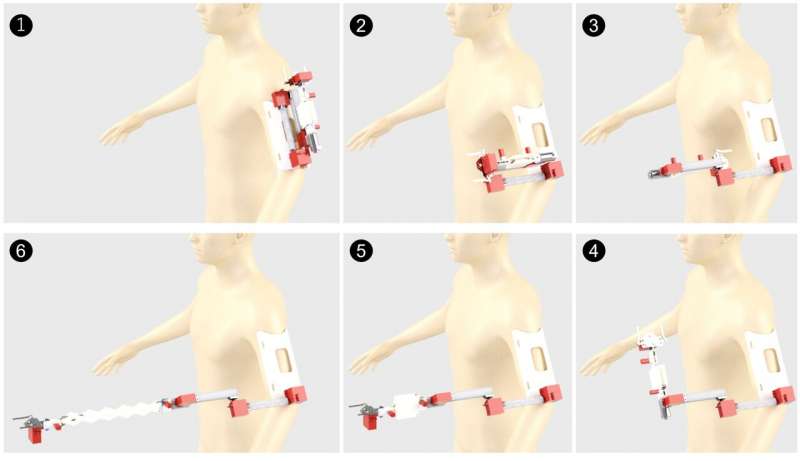 1
2
3
6
5
4