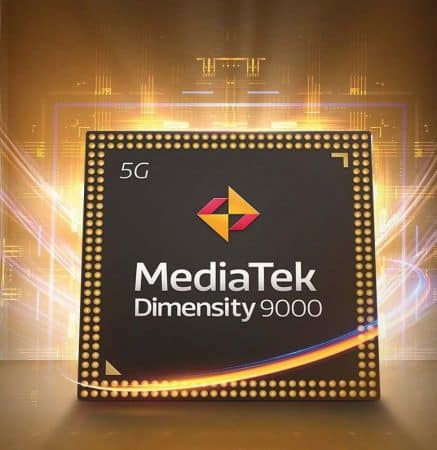 5G

MediaTek
Dimensity 9000