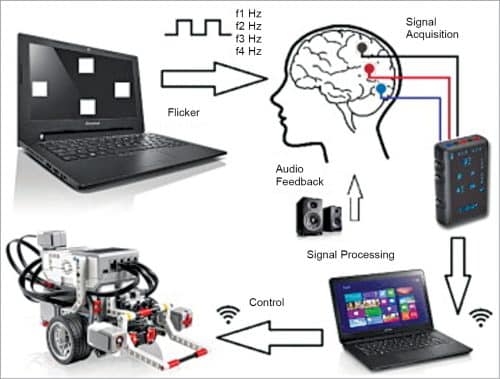 f1 Hz
f2 Hz
f3 Hz
f4 Hz

Signal Acquisition

Flicker

Audio Feedback

Signal Processing

Control