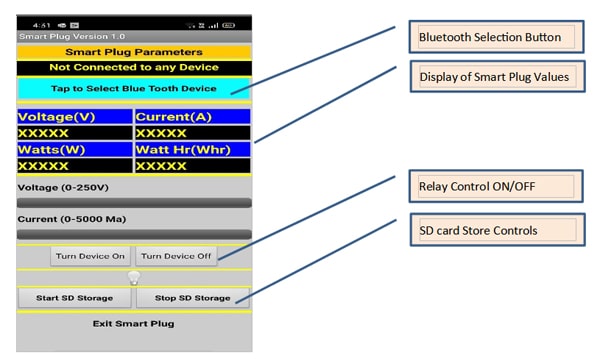 4:51

Smart Plug Version 1.0

Smart Plug Parameters

Not Connected to any Device

Tap to Select Blue Tooth Device

| Voltage(V) | Current(A) |
|---|---|
| XXXXX | XXXXX |
| Watts(W) | Watt Hr(Whr) |
| XXXXX | XXXXX |

Voltage (0-250V)

Current (0-5000 Ma)

Turn Device On

Turn Device Off

Start SD Storage

Stop SD Storage

Exit Smart Plug

Bluetooth Selection Button

Display of Smart Plug Values

Relay Control ON/OFF

SD card Store Controls