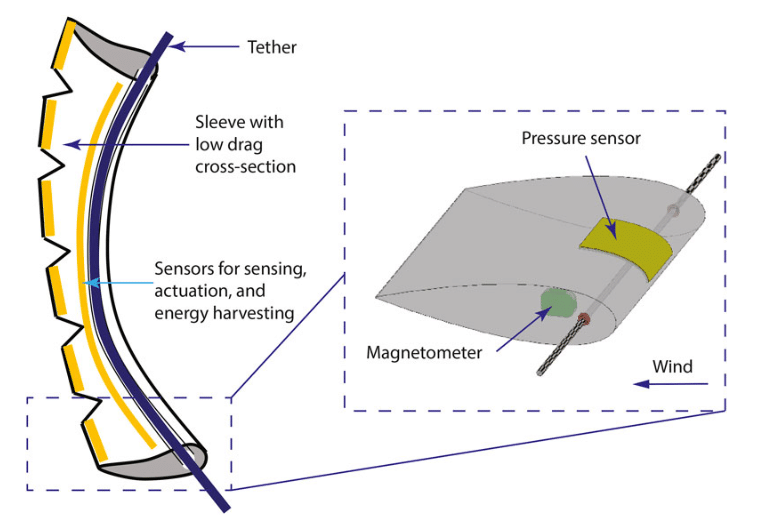 Tether

Sleeve with low drag cross-section

Sensors for sensing, actuation, and energy harvesting

Pressure sensor

Magnetometer

Wind