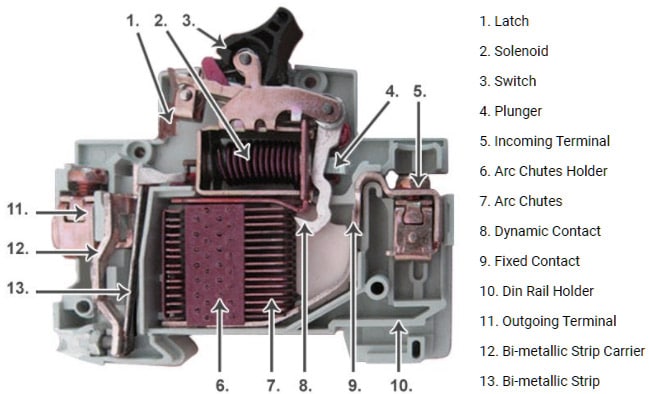 1.
2.
3.
4.
5.
11.
12.
13.
6.
7.
8.
9.
10.

1. Latch
2. Solenoid
3. Switch
4. Plunger
5. Incoming Terminal
6. Arc Chutes Holder
7. Arc Chutes
8. Dynamic Contact
9. Fixed Contact
10. Din Rail Holder
11. Outgoing Terminal
12. Bi-metallic Strip Carrier
13. Bi-metallic Strip