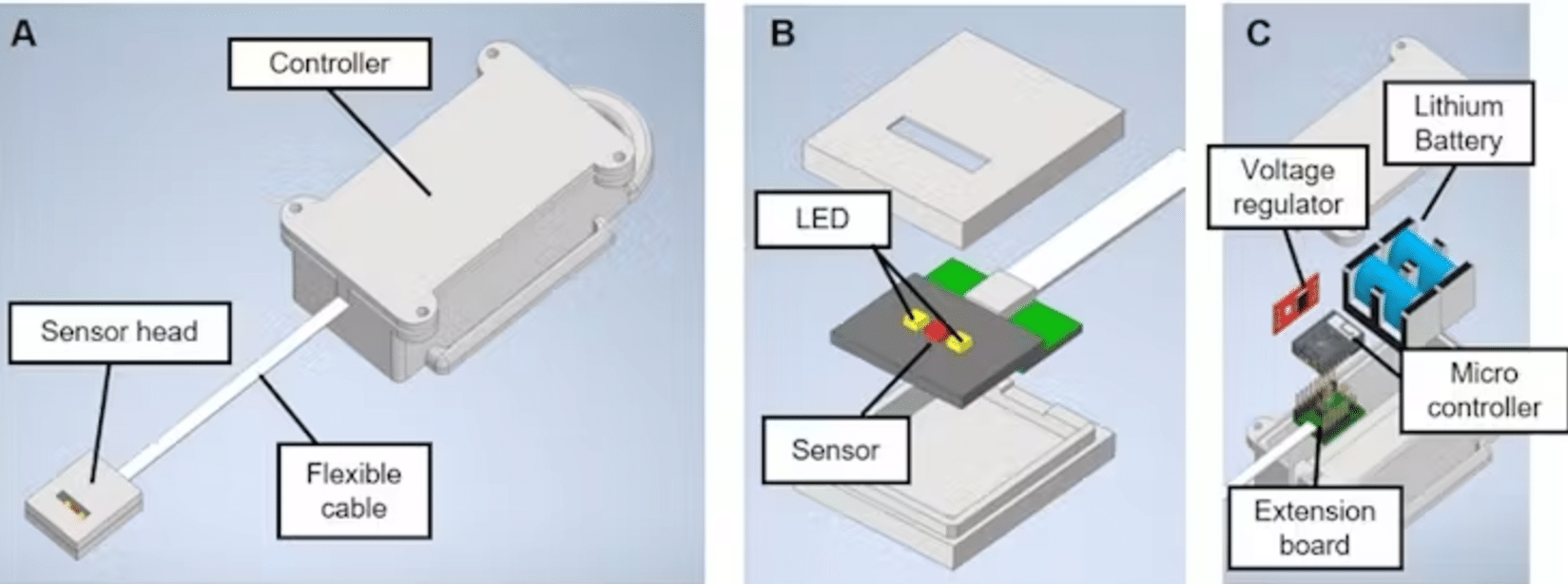 A

Controller

Sensor head

Flexible cable

B

LED

Sensor

C

Lithium Battery

Voltage regulator

Micro controller

Extension board