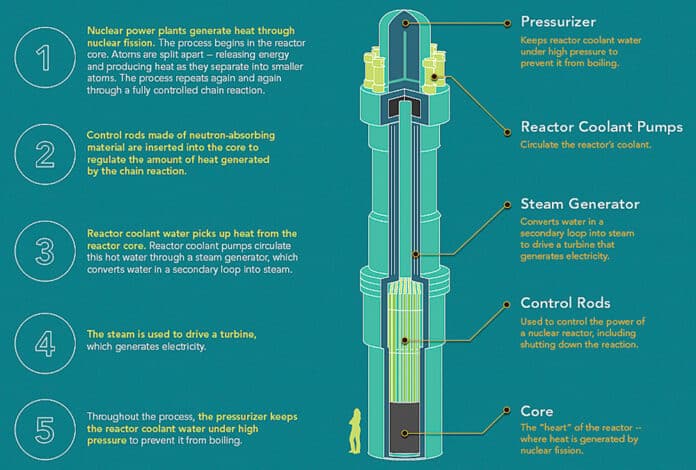 1

Nuclear power plants generate heat through nuclear fission. The process begins in the reactor core. Atoms are split apart – releasing energy and producing heat as they separate into smaller atoms. The process repeats again and again through a fully controlled chain reaction.

2

Control rods made of neutron-absorbing material are inserted into the core to regulate the amount of heat generated by the chain reaction.

3

Reactor coolant water picks up heat from the reactor core. Reactor coolant pumps circulate this hot water through a steam generator, which converts water in a secondary loop into steam.

4

The steam is used to drive a turbine, which generates electricity.

5

Throughout the process, the pressurizer keeps the reactor coolant water under high pressure to prevent it from boiling.

Pressurizer
Keeps reactor coolant water under high pressure to prevent it from boiling.

Reactor Coolant Pumps
Circulate the reactor's coolant.

Steam Generator
Converts water in a secondary loop into steam to drive a turbine that generates electricity.

Control Rods
Used to control the power of a nuclear reactor, including shutting down the reaction.

Core
The "heart" of the reactor -- where heat is generated by nuclear fission.