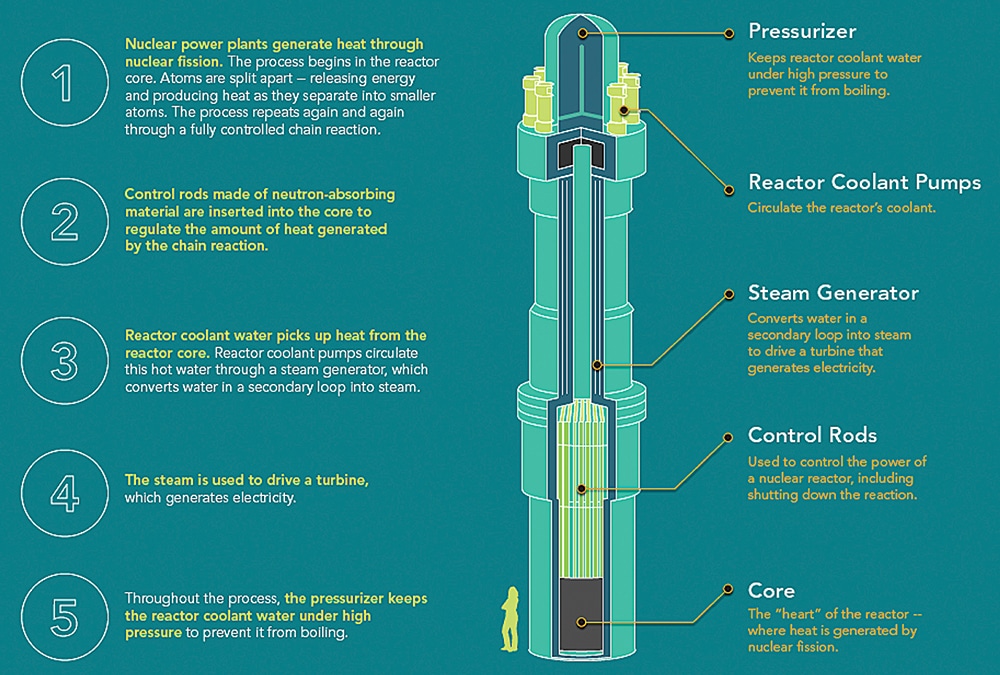 1

Nuclear power plants generate heat through nuclear fission. The process begins in the reactor core. Atoms are split apart – releasing energy and producing heat as they separate into smaller atoms. The process repeats again and again through a fully controlled chain reaction.

2

Control rods made of neutron-absorbing material are inserted into the core to regulate the amount of heat generated by the chain reaction.

3

Reactor coolant water picks up heat from the reactor core. Reactor coolant pumps circulate this hot water through a steam generator, which converts water in a secondary loop into steam.

4

The steam is used to drive a turbine, which generates electricity.

5

Throughout the process, the pressurizer keeps the reactor coolant water under high pressure to prevent it from boiling.

Pressurizer
Keeps reactor coolant water under high pressure to prevent it from boiling.

Reactor Coolant Pumps
Circulate the reactor's coolant.

Steam Generator
Converts water in a secondary loop into steam to drive a turbine that generates electricity.

Control Rods
Used to control the power of a nuclear reactor, including shutting down the reaction.

Core
The "heart" of the reactor -- where heat is generated by nuclear fission.