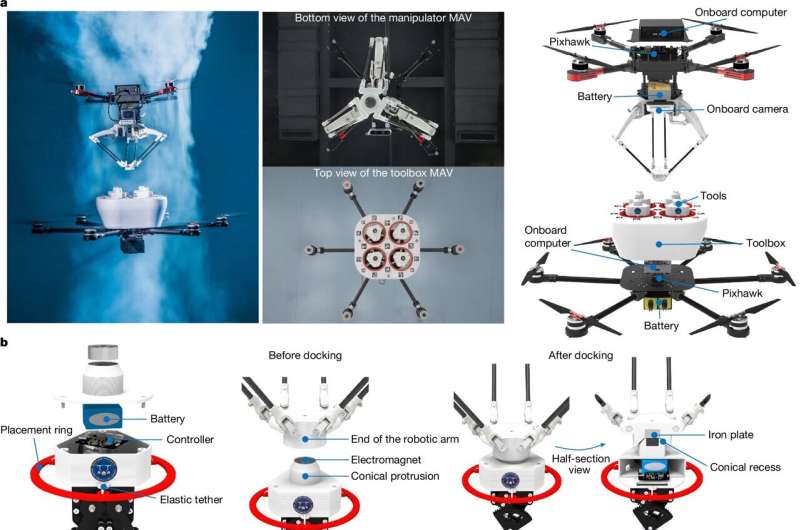 a

Bottom view of the manipulator MAV

Top view of the toolbox MAV

Onboard computer

Pixhawk

Battery

Onboard camera

Tools

Onboard computer

Toolbox

Pixhawk

Battery

b

Battery

Placement ring

Controller

Elastic tether

Before docking

End of the robotic arm

Electromagnet

Conical protrusion

After docking

Half-section view

Iron plate

Conical recess