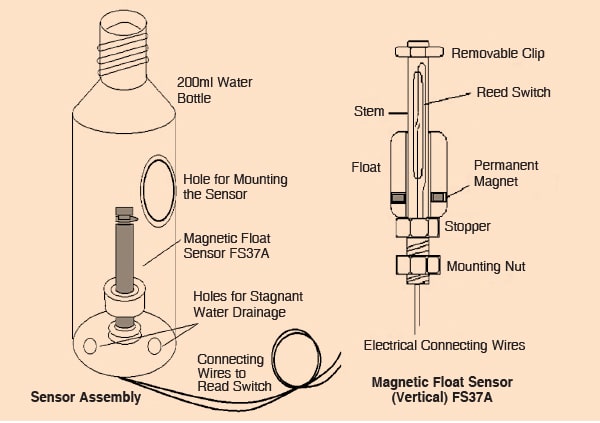 200ml Water Bottle

Hole for Mounting the Sensor

Magnetic Float Sensor FS37A

Holes for Stagnant Water Drainage

Connecting Wires to Read Switch

Sensor Assembly

Removable Clip

Reed Switch

Stem

Float

Permanent Magnet

Stopper

Mounting Nut

Electrical Connecting Wires

Magnetic Float Sensor (Vertical) FS37A